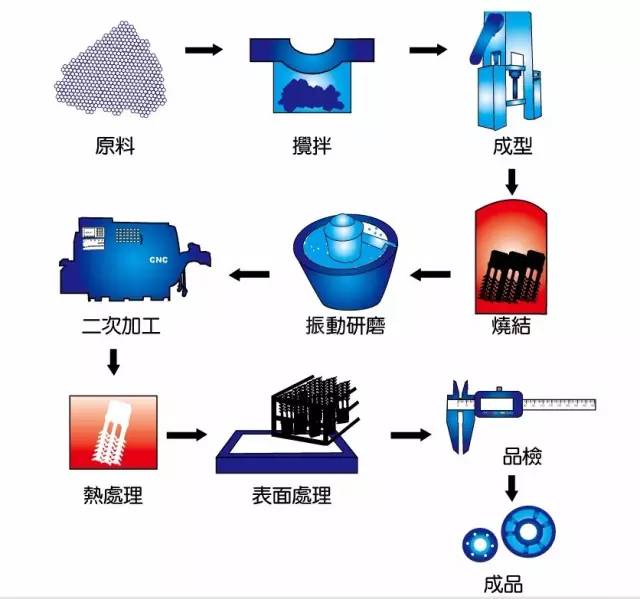 原料

攪拌

成型

燒結

振動研磨

CNC

二次加工

熱處理

表面處理

品檢

成品